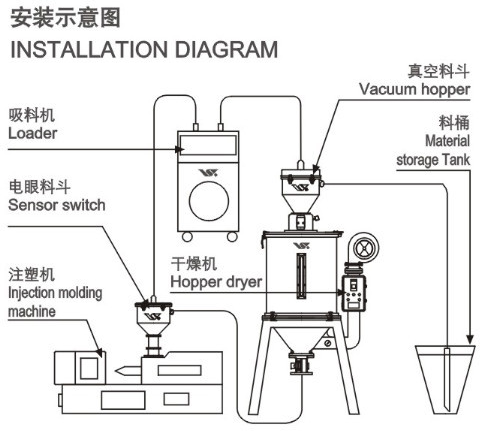 安装示意图
INSTALLATION DIAGRAM

真空料斗
Vacuum hopper

吸料机
Loader

料桶
Material storage Tank

电眼料斗
Sensor switch

干燥机
Hopper dryer

注塑机
Injection molding machine