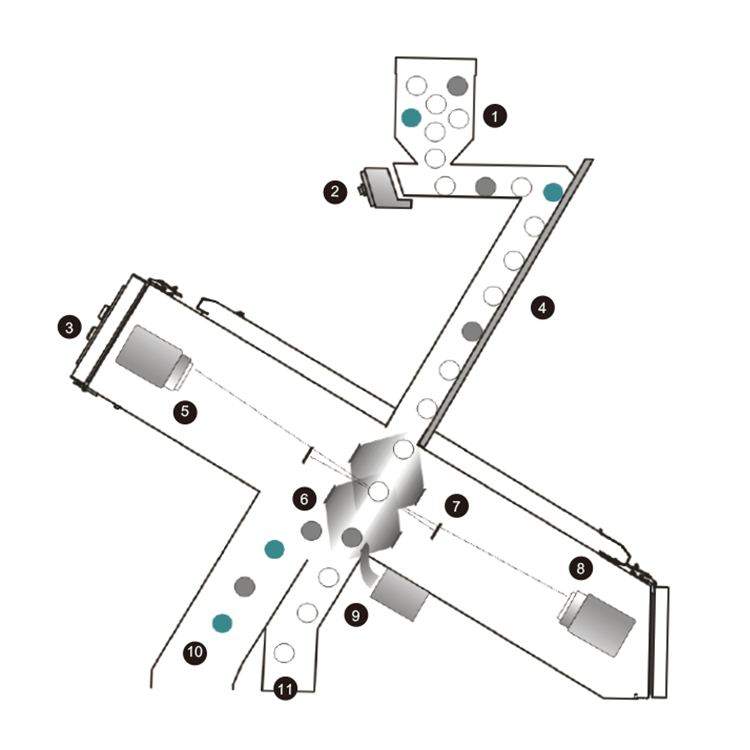 1
2
3
4
5
6
7
8
9
10
11